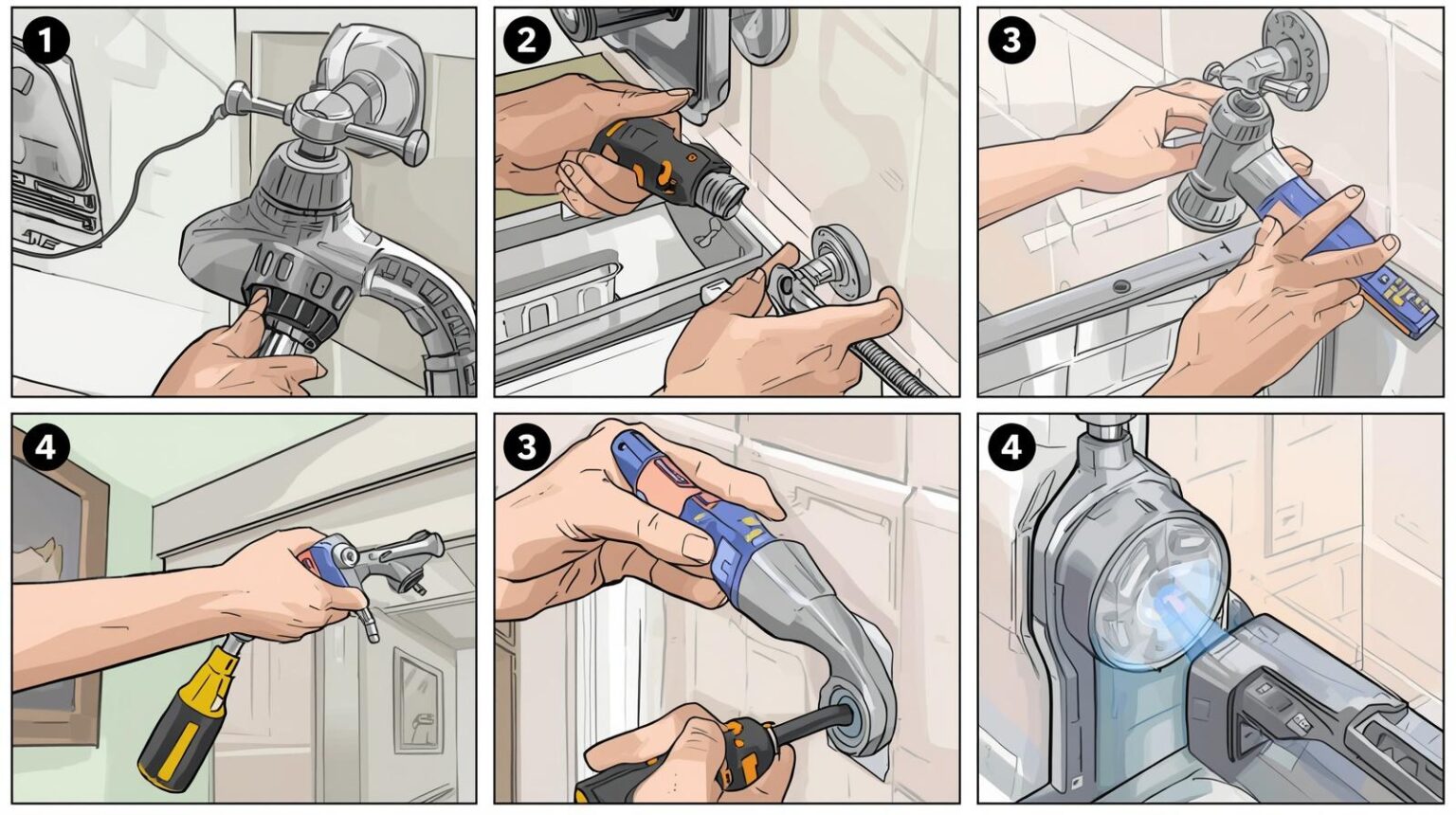 1

2

3

4

3

4